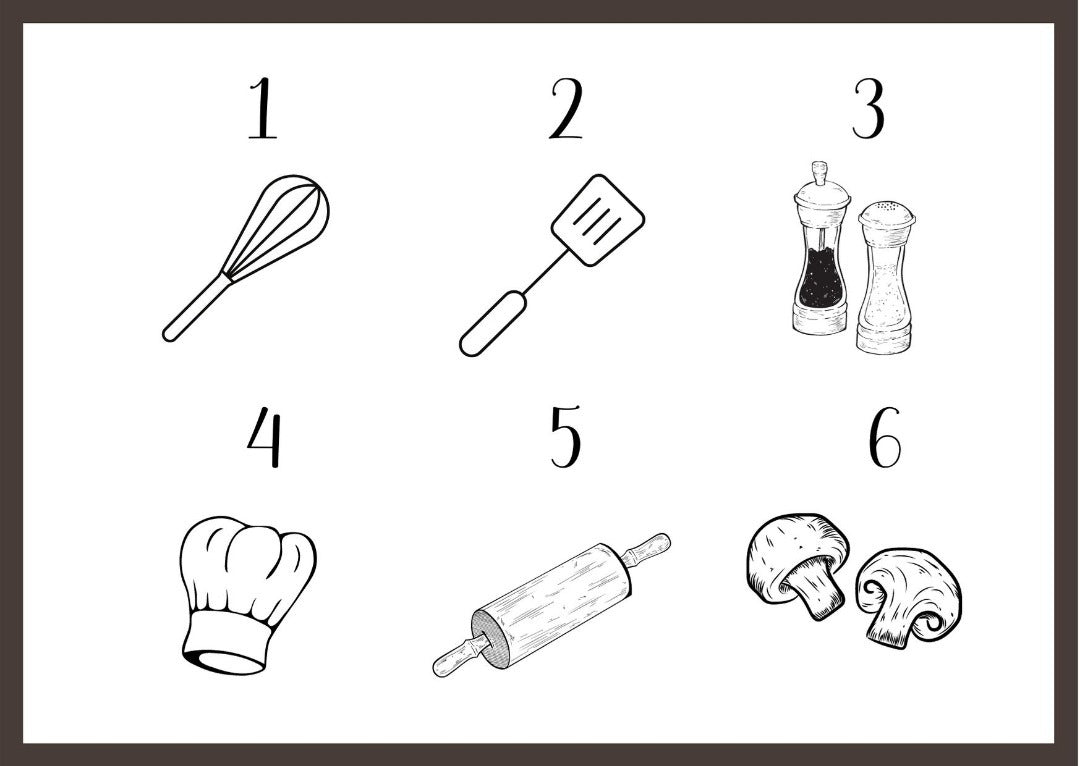 1 2 3

4 5 6