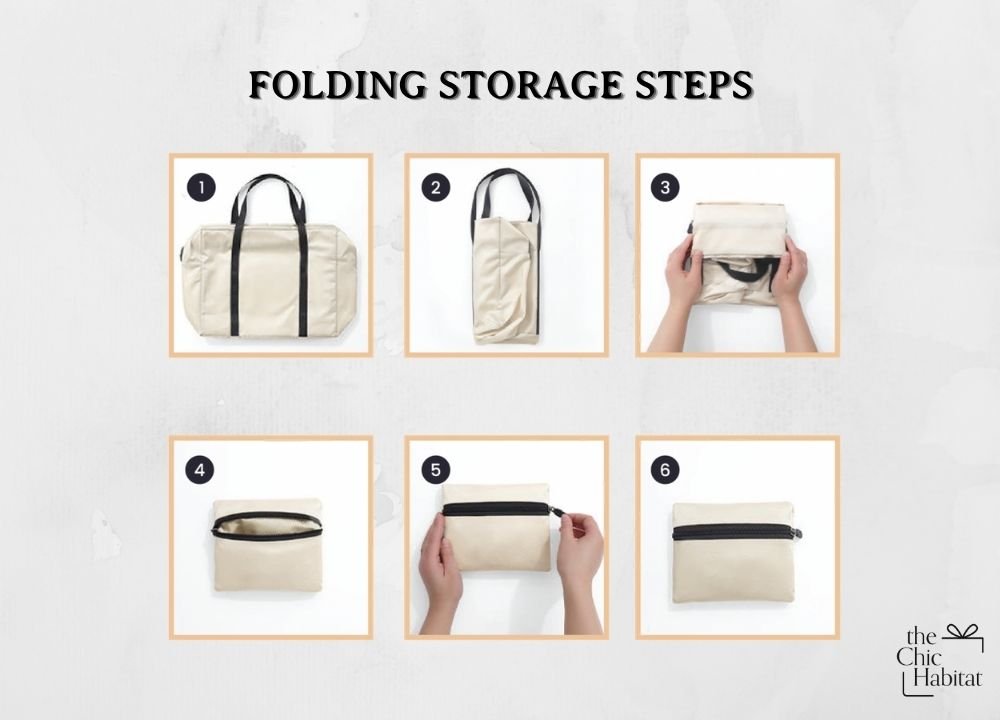 FOLDING STORAGE STEPS

1

2

3

4

5

6

the Chic Habitat